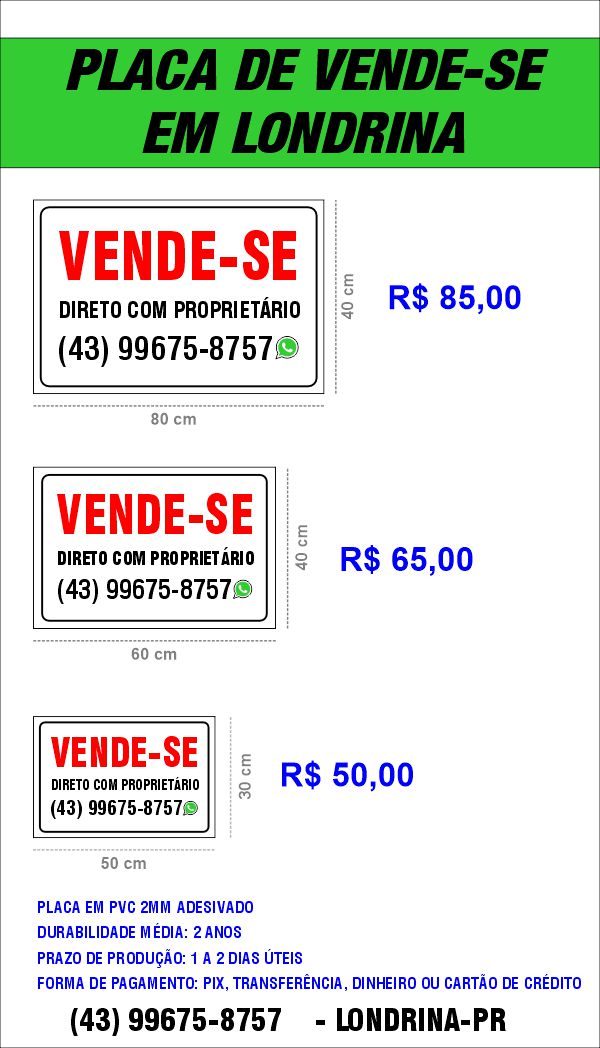 PLACA DE VENDE-SE EM LONDRINA

VENDE-SE
DIRETO COM PROPRIETÁRIO
(43) 99675-8757

40 cm

80 cm

R$ 85,00

VENDE-SE
DIRETO COM PROPRIETÁRIO
(43) 99675-8757

40 cm

60 cm

R$ 65,00

VENDE-SE
DIRETO COM PROPRIETÁRIO
(43) 99675-8757

30 cm

50 cm

R$ 50,00

PLACA EM PVC 2MM ADESIVADO
DURABILIDADE MÉDIA: 2 ANOS
PRAZO DE PRODUÇÃO: 1 A 2 DIAS ÚTEIS
FORMA DE PAGAMENTO: PIX, TRANSFERÊNCIA, DINHEIRO OU CARTÃO DE CRÉDITO

(43) 99675-8757 - LONDRINA-PR